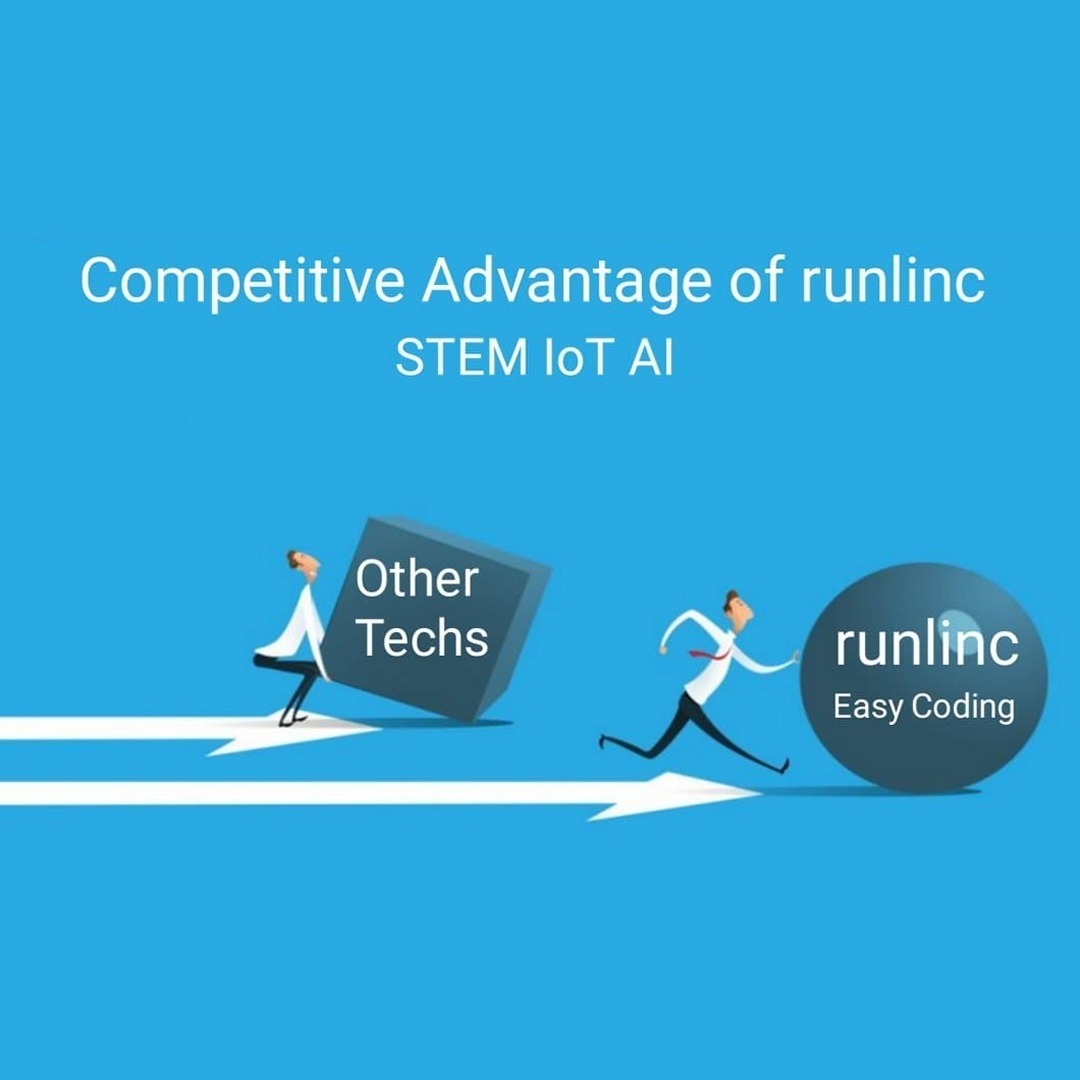 Competitive Advantage of runlinc
STEM IoT AI

Other Techs

runlinc
Easy Coding